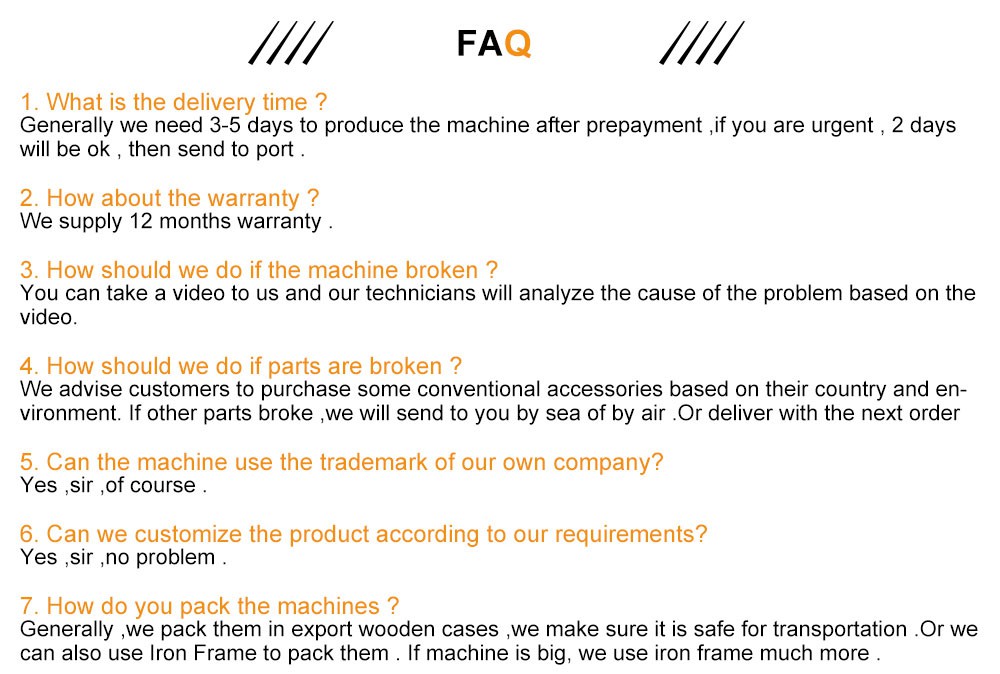 //// FAQ ////

1. What is the delivery time ?
Generally we need 3-5 days to produce the machine after prepayment ,if you are urgent , 2 days will be ok , then send to port .

2. How about the warranty ?
We supply 12 months warranty .

3. How should we do if the machine broken ?
You can take a video to us and our technicians will analyze the cause of the problem based on the video.

4. How should we do if parts are broken ?
We advise customers to purchase some conventional accessories based on their country and environment. If other parts broke ,we will send to you by sea of by air .Or deliver with the next order

5. Can the machine use the trademark of our own company?
Yes ,sir ,of course .

6. Can we customize the product according to our requirements?
Yes ,sir ,no problem .

7. How do you pack the machines ?
Generally ,we pack them in export wooden cases ,we make sure it is safe for transportation .Or we can also use Iron Frame to pack them . If machine is big, we use iron frame much more .